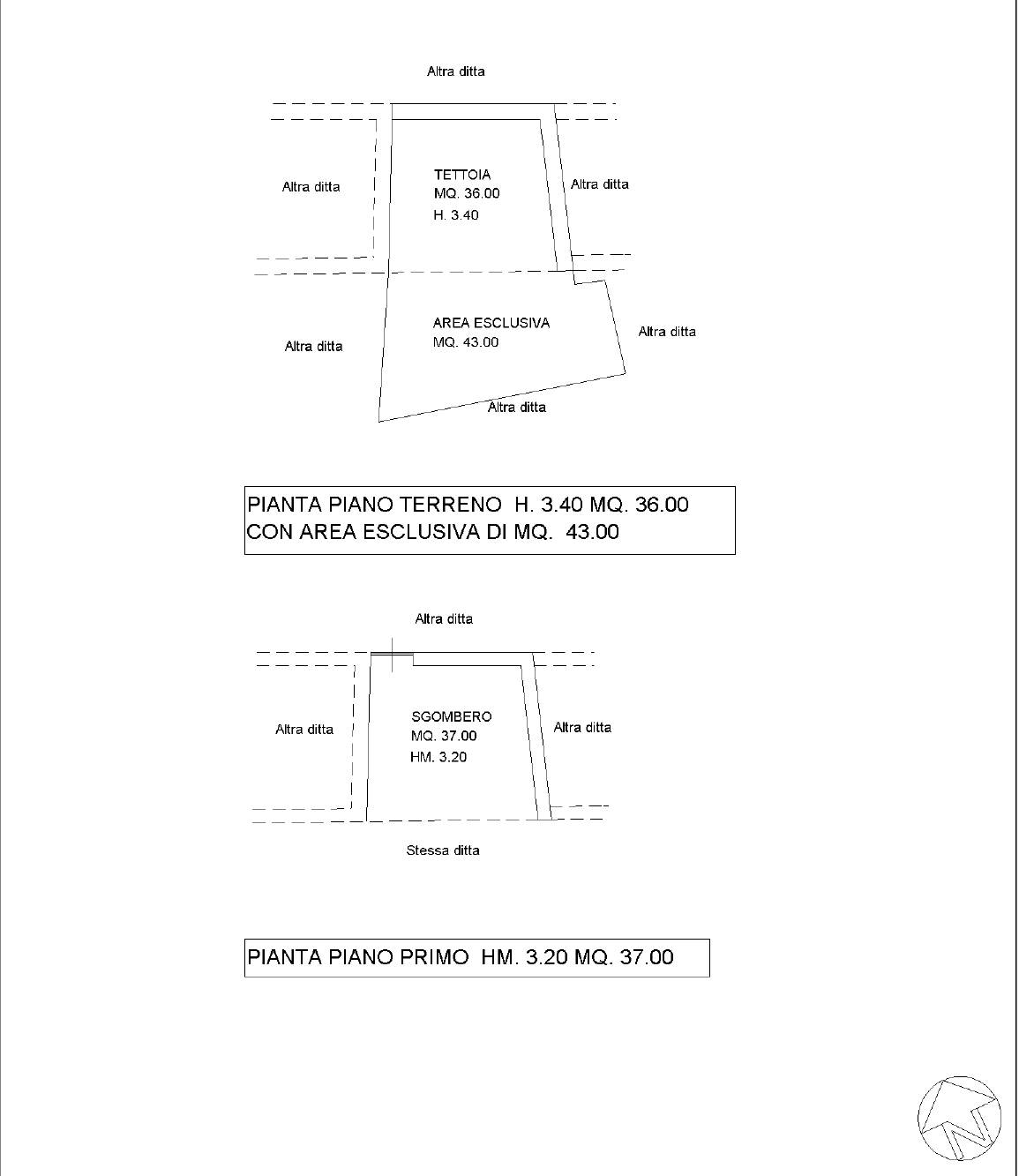 Altra ditta

Altra ditta

TETTOIA
MQ. 36.00
H. 3.40

Altra ditta

AREA ESCLUSIVA
MQ. 43.00

Altra ditta

Altra ditta

Altra ditta

PIANTA PIANO TERRENO H. 3.40 MQ. 36.00
CON AREA ESCLUSIVA DI MQ. 43.00

Altra ditta

Altra ditta

SGOMBERO
MQ. 37.00
HM. 3.20

Altra ditta

Stessa ditta

PIANTA PIANO PRIMO HM. 3.20 MQ. 37.00

N